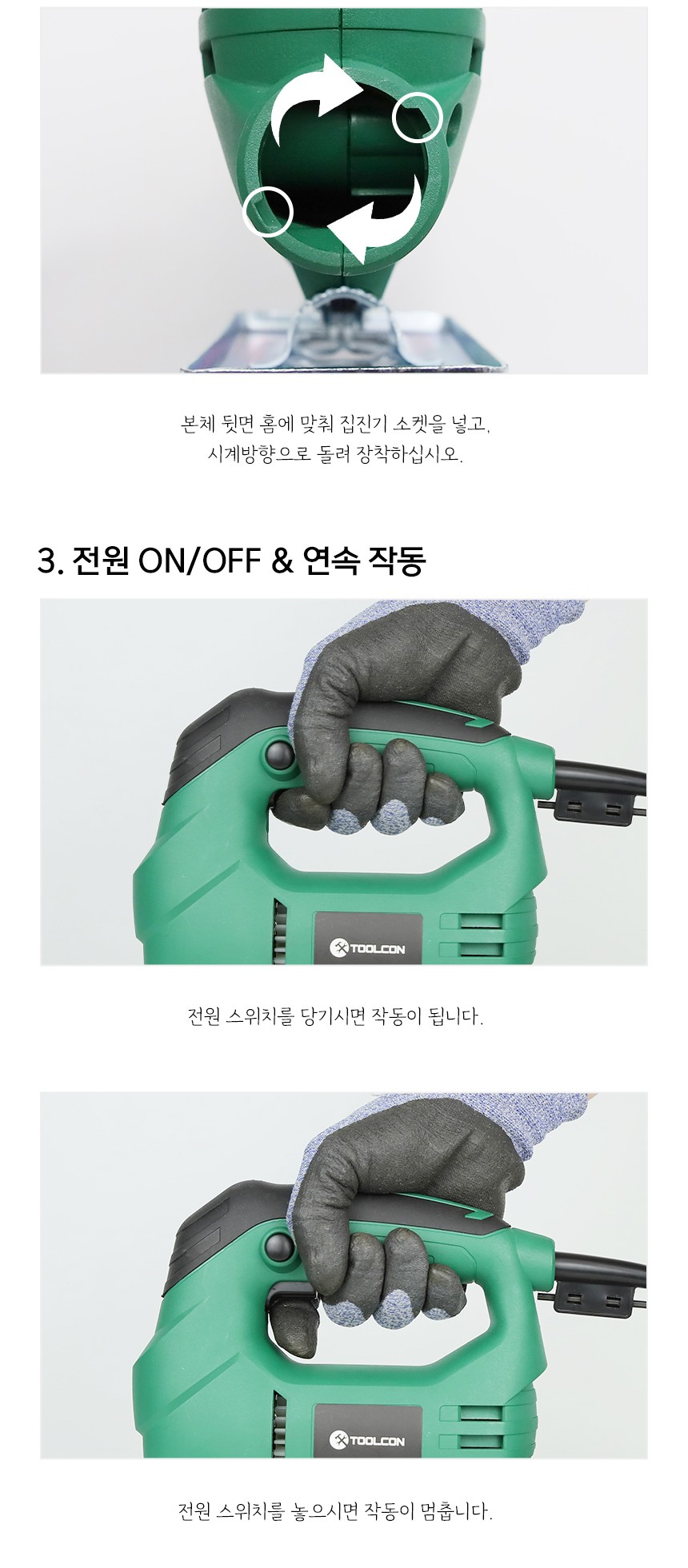 본체 뒷면 홈에 맞춰 집진기 소켓을 넣고,
시계방향으로 돌려 장착하십시오.

3. 전원 ON/OFF & 연속 작동

TOOLCON

전원 스위치를 당기시면 작동이 됩니다.

TOOLCON

전원 스위치를 놓으시면 작동이 멈춥니다.